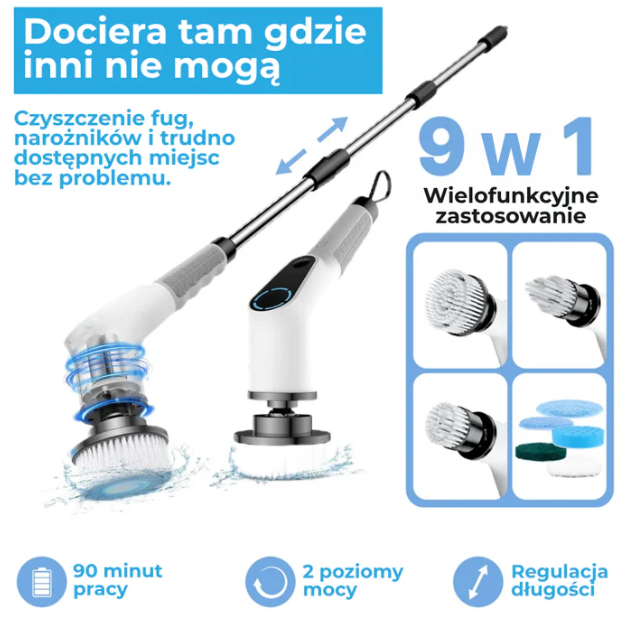 Dociera tam gdzie inni nie mogą

Czyszczenie fug, narożników i trudno dostępnych miejsc bez problemu.

9 w 1

Wielofunkcyjne zastosowanie

90 minut pracy

2 poziomy mocy

Regulacja długości